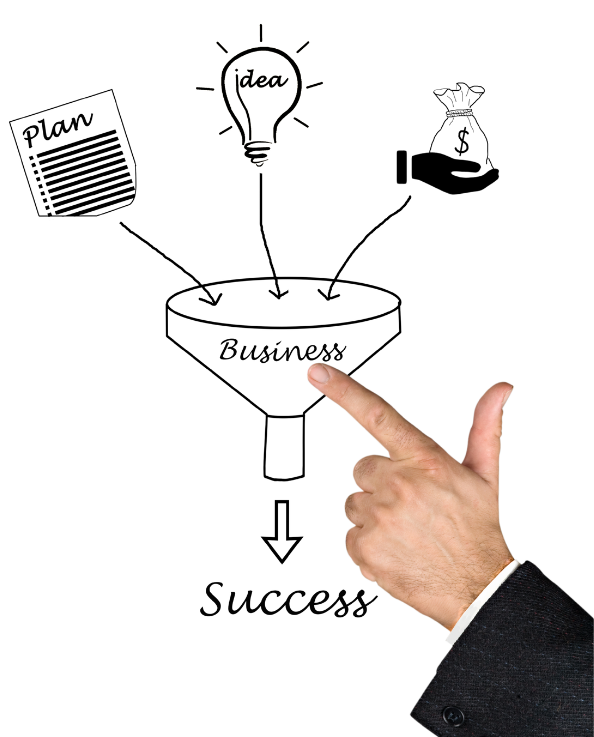 Plan

idea

$

Business

Success